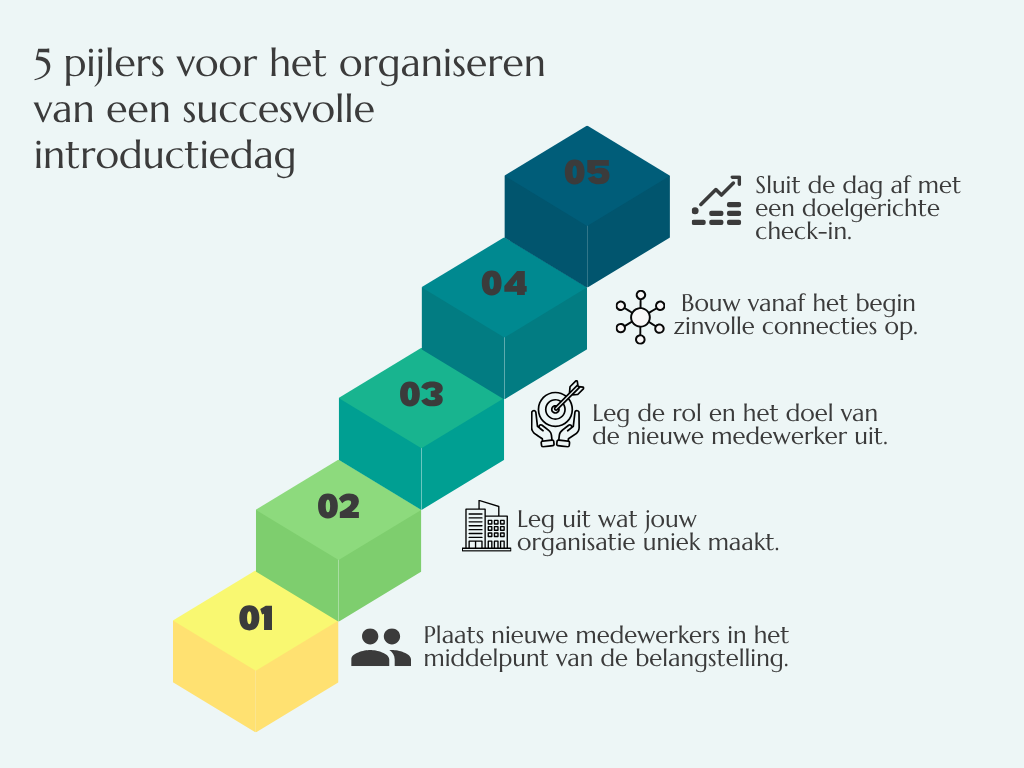 5 pijlers voor het organiseren van een succesvolle introductiedag

05

Sluit de dag af met een doelgerichte check-in.

04

Bouw vanaf het begin zinvolle connecties op.

03

Leg de rol en het doel van de nieuwe medewerker uit.

02

Leg uit wat jouw organisatie uniek maakt.

01

Plaats nieuwe medewerkers in het middelpunt van de belangstelling.